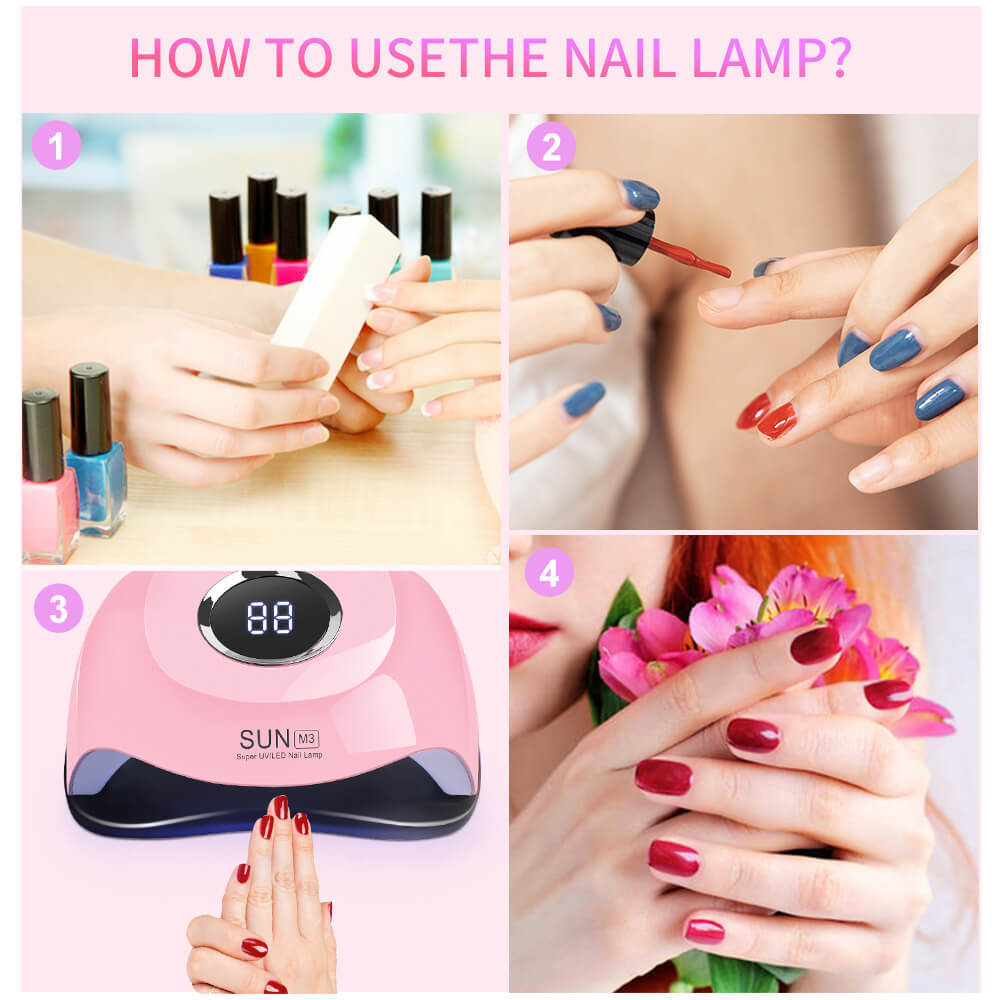 HOW TO USETHE NAIL LAMP?

1

2

3

88

SUN M3
Super UV/LED Nail Lamp

4