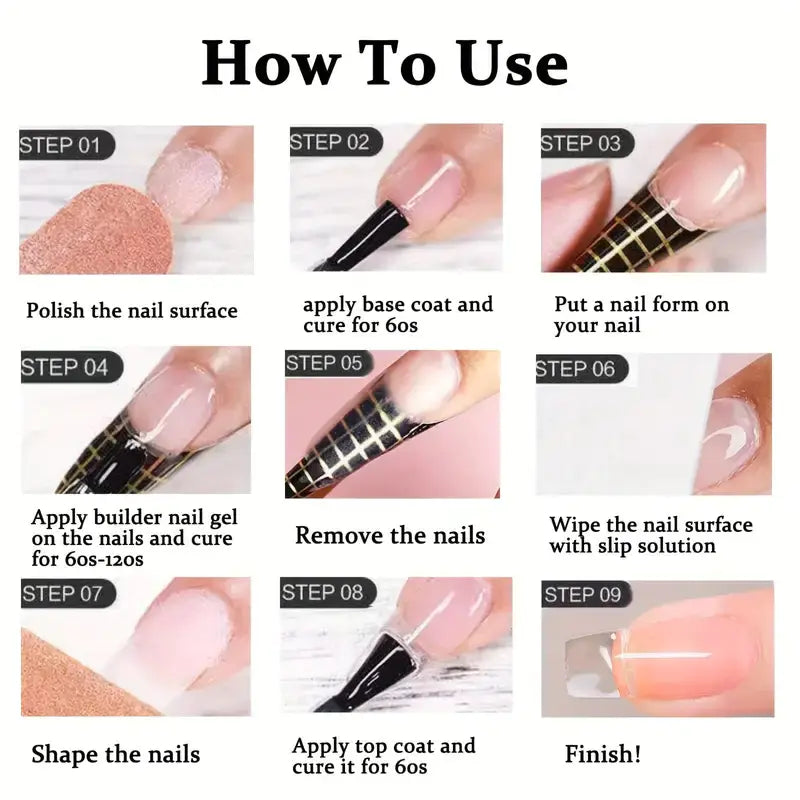 How To Use

STEP 01

Polish the nail surface

STEP 02

apply base coat and cure for 60s

STEP 03

Put a nail form on your nail

STEP 04

Apply builder nail gel on the nails and cure for 60s-120s

STEP 05

Remove the nails

STEP 06

Wipe the nail surface with slip solution

STEP 07

Shape the nails

STEP 08

Apply top coat and cure it for 60s

STEP 09

Finish!