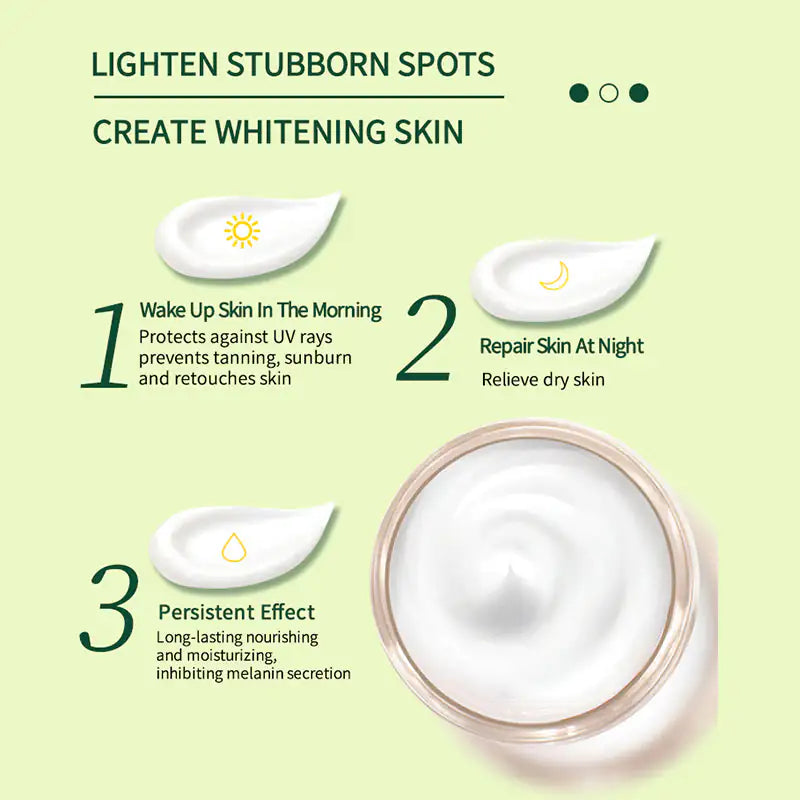 LIGHTEN STUBBORN SPOTS

CREATE WHITENING SKIN

1 Wake Up Skin In The Morning
Protects against UV rays prevents tanning, sunburn and retouches skin

2 Repair Skin At Night
Relieve dry skin

3 Persistent Effect
Long-lasting nourishing and moisturizing, inhibiting melanin secretion