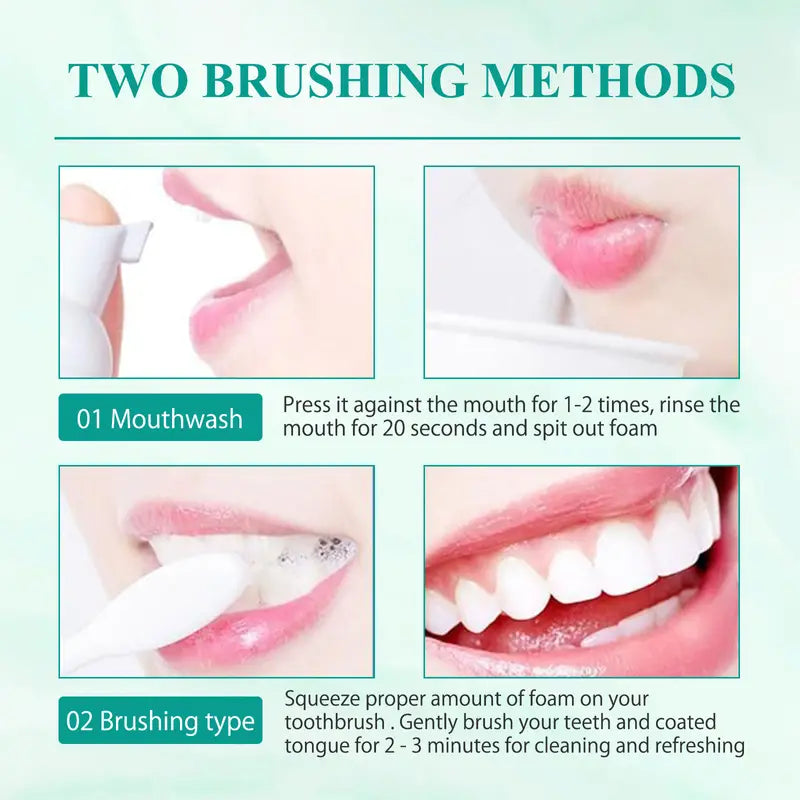 TWO BRUSHING METHODS

01 Mouthwash

Press it against the mouth for 1-2 times, rinse the mouth for 20 seconds and spit out foam

02 Brushing type

Squeeze proper amount of foam on your toothbrush . Gently brush your teeth and coated tongue for 2 - 3 minutes for cleaning and refreshing