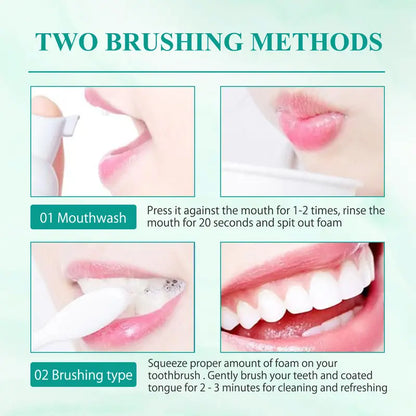 TWO BRUSHING METHODS

01 Mouthwash

Press it against the mouth for 1-2 times, rinse the mouth for 20 seconds and spit out foam

02 Brushing type

Squeeze proper amount of foam on your toothbrush . Gently brush your teeth and coated tongue for 2 - 3 minutes for cleaning and refreshing